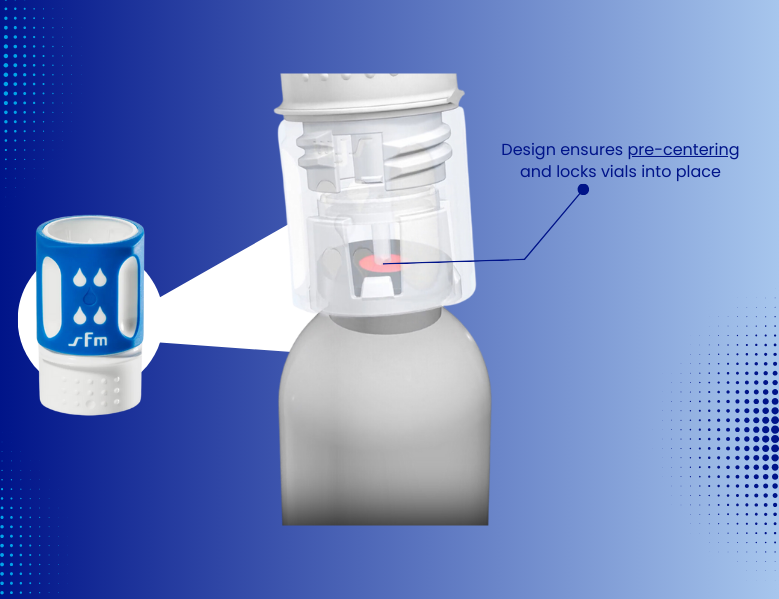 Design ensures pre-centering and locks vials into place

sfm